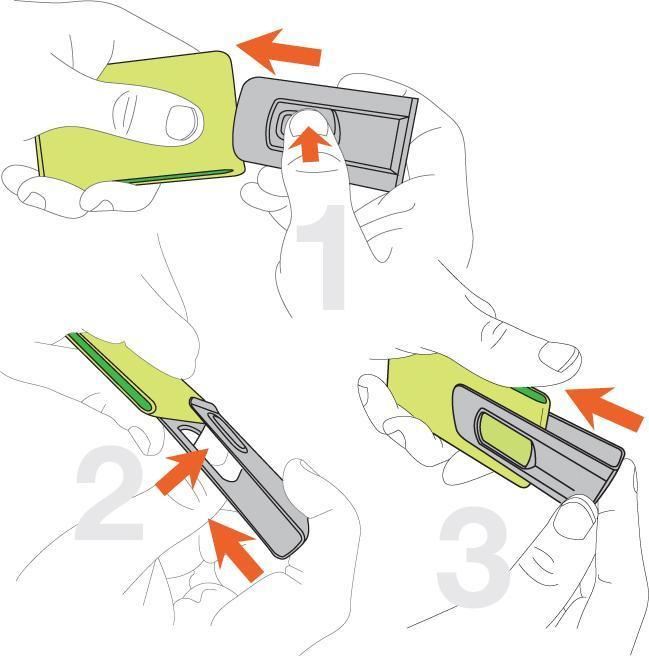 1

2

3